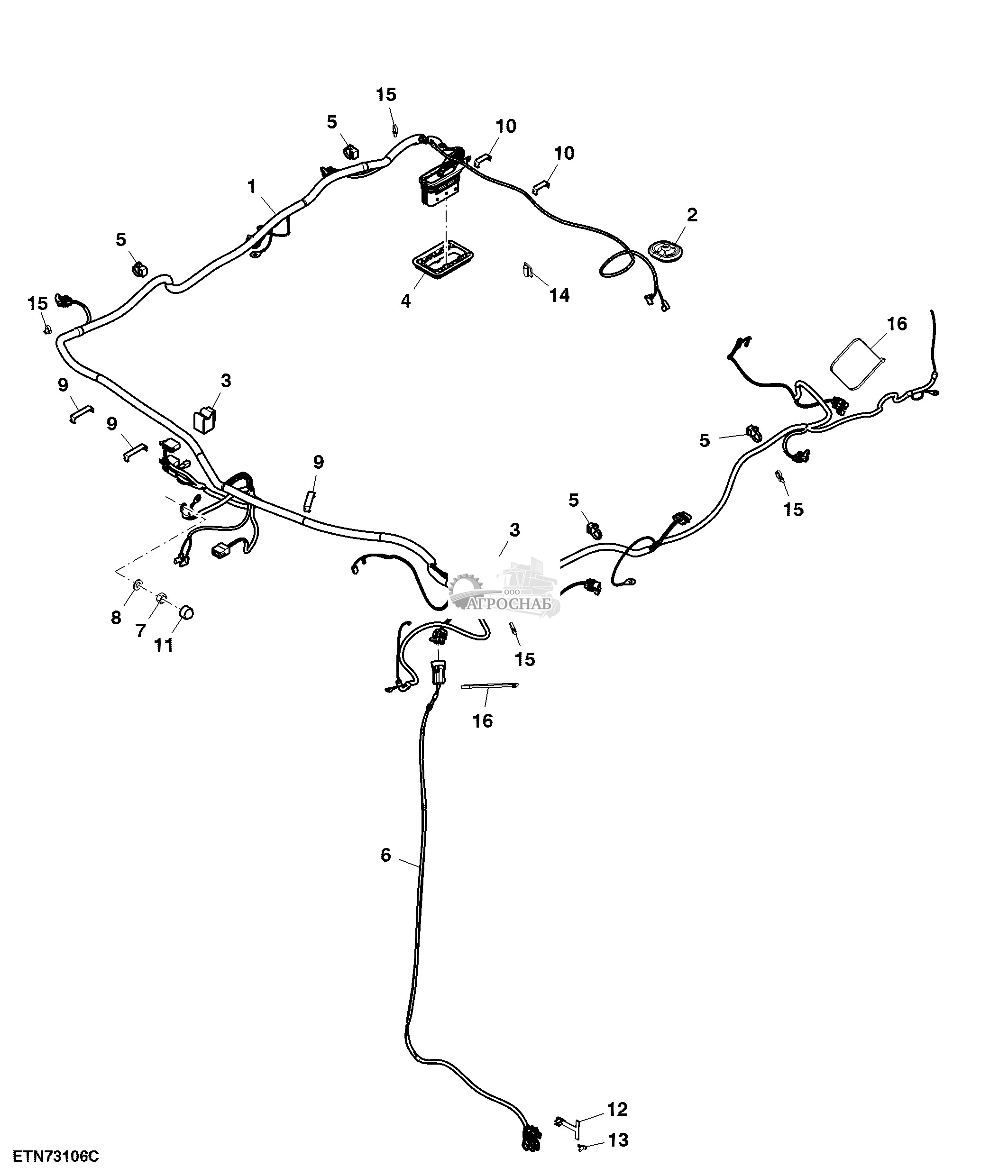 15
5
10
10
1
2
5
4
14
15
16
9
3
9
5
9
15
5
3
ООО
АГРОСНАБ
8
7
11
15
16
6
12
13
ETN73106C